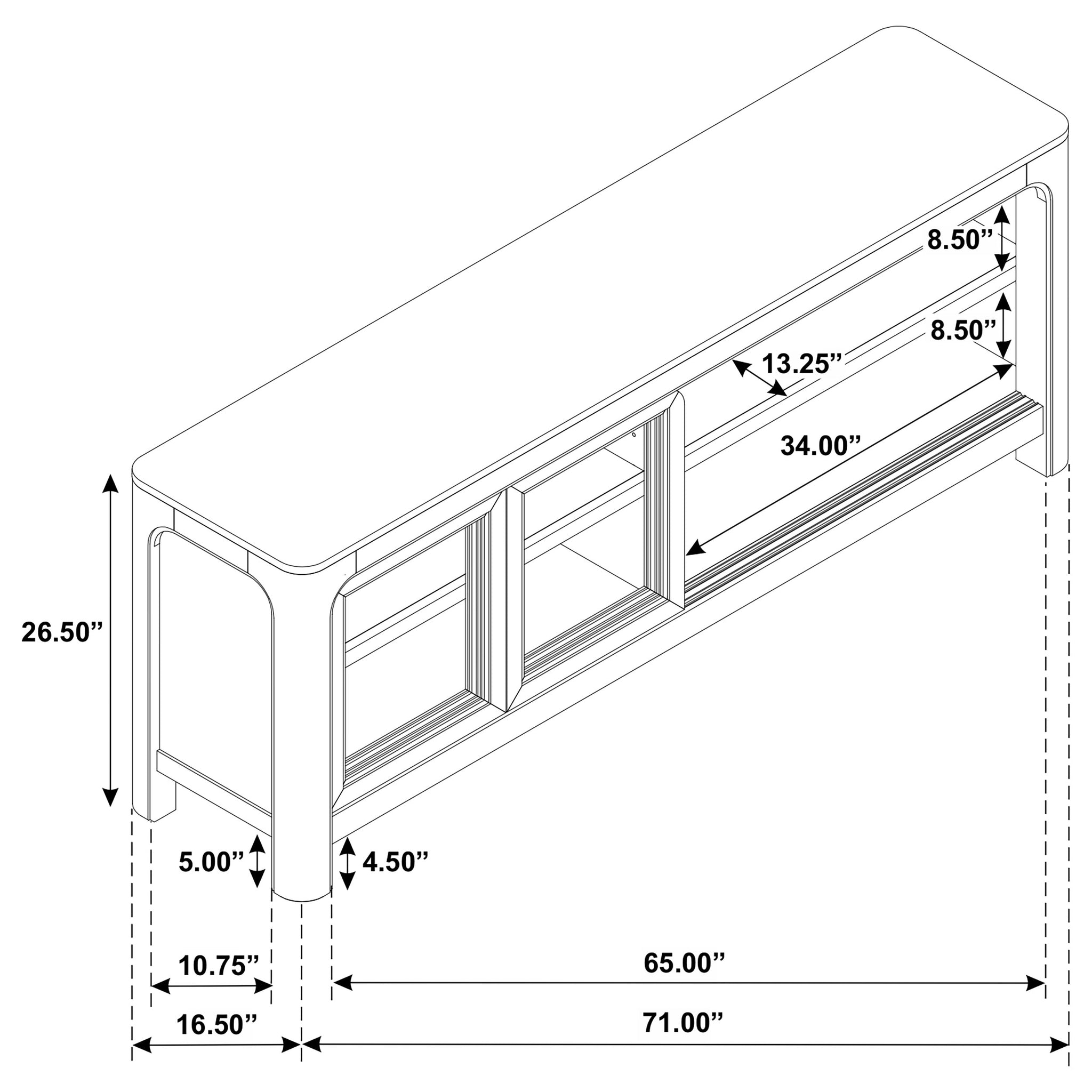 8.50”
8.50”
13.25”
34.00”
26.50”
5.00”
4.50”
10.75”
65.00”
16.50”
71.00”