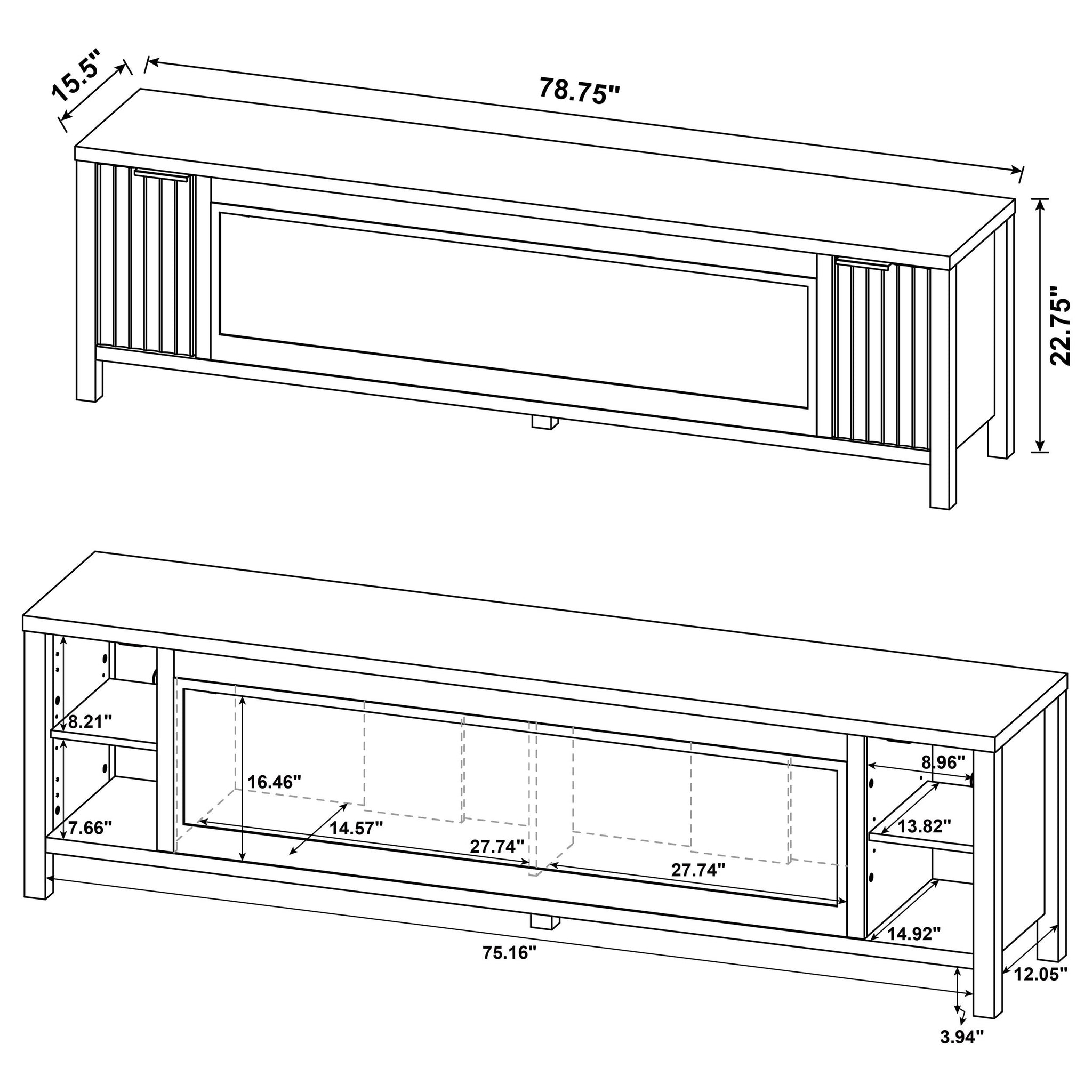 15.5"

78.75"

22.75"

8.21"

7.66"

16.46"

14.57"

27.74"

27.74"

8.96"

13.82"

14.92"

75.16"

12.05"

3.94"