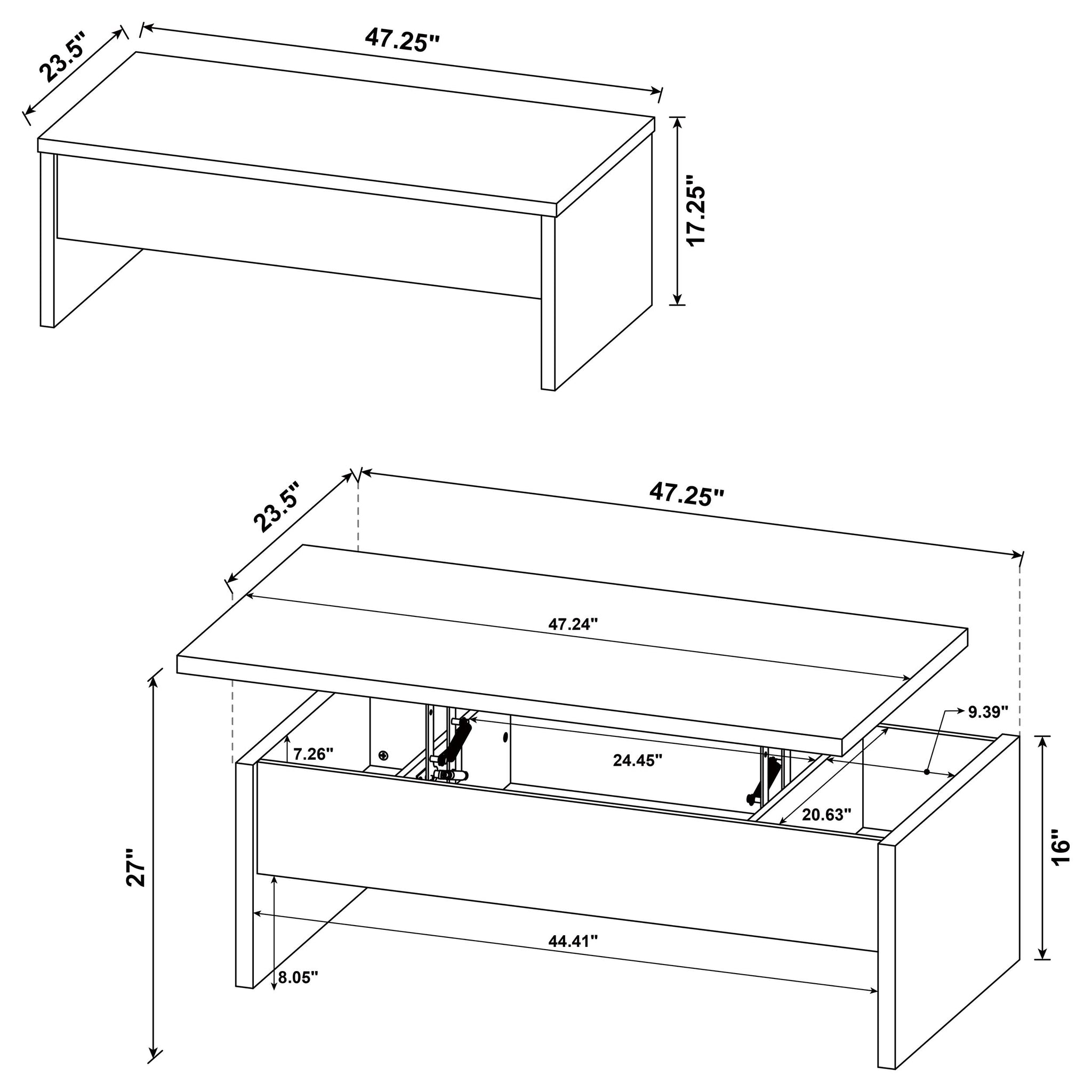 23.5"

47.25"

17.25"

23.5"

47.25"

47.24"

9.39"

7.26"

24.45"

20.63"

27"

16"

44.41"

8.05"