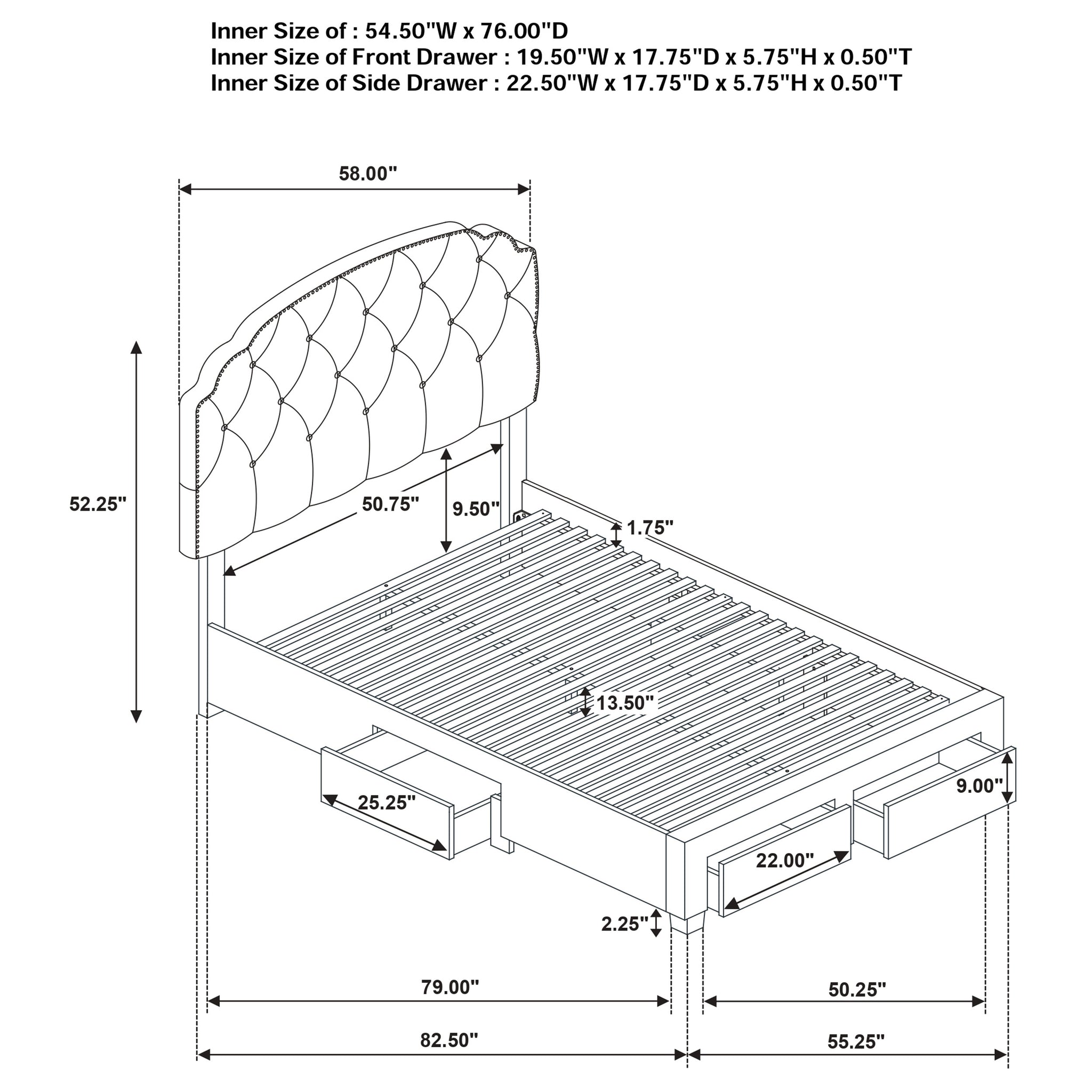 Inner Size of : 54.50"W x 76.00"D
Inner Size of Front Drawer : 19.50"W x 17.75"D x 5.75"H x 0.50"T
Inner Size of Side Drawer : 22.50"W x 17.75"D x 5.75"H x 0.50"T

58.00"

52.25"

50.75"

9.50"

1.75"

13.50"

25.25"

9.00"

22.00"

2.25"

79.00"

50.25"

82.50"

55.25"